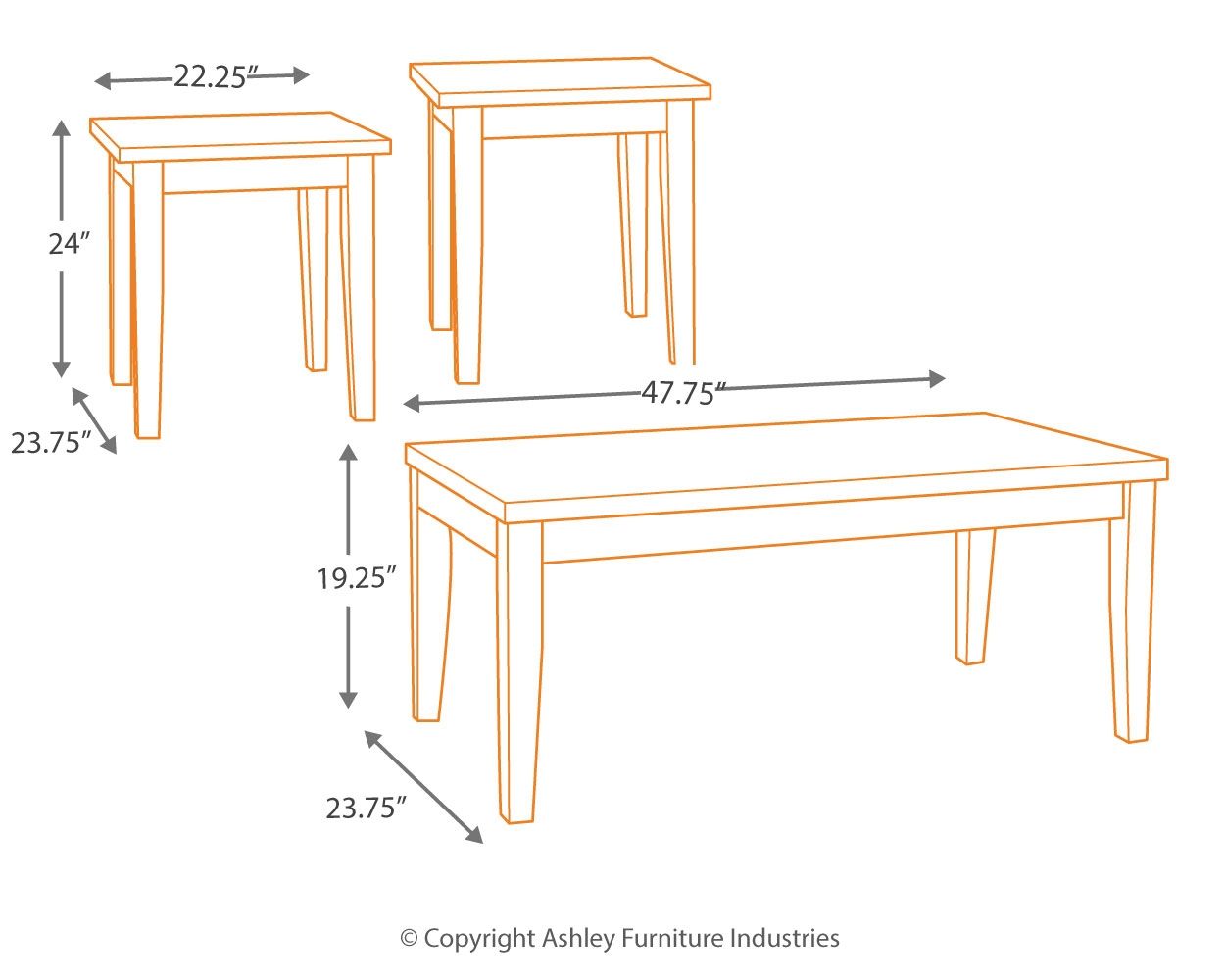 22.25″
24″
23.75″
47.75″
19.25″
23.75″
© Copyright Ashley Furniture Industries