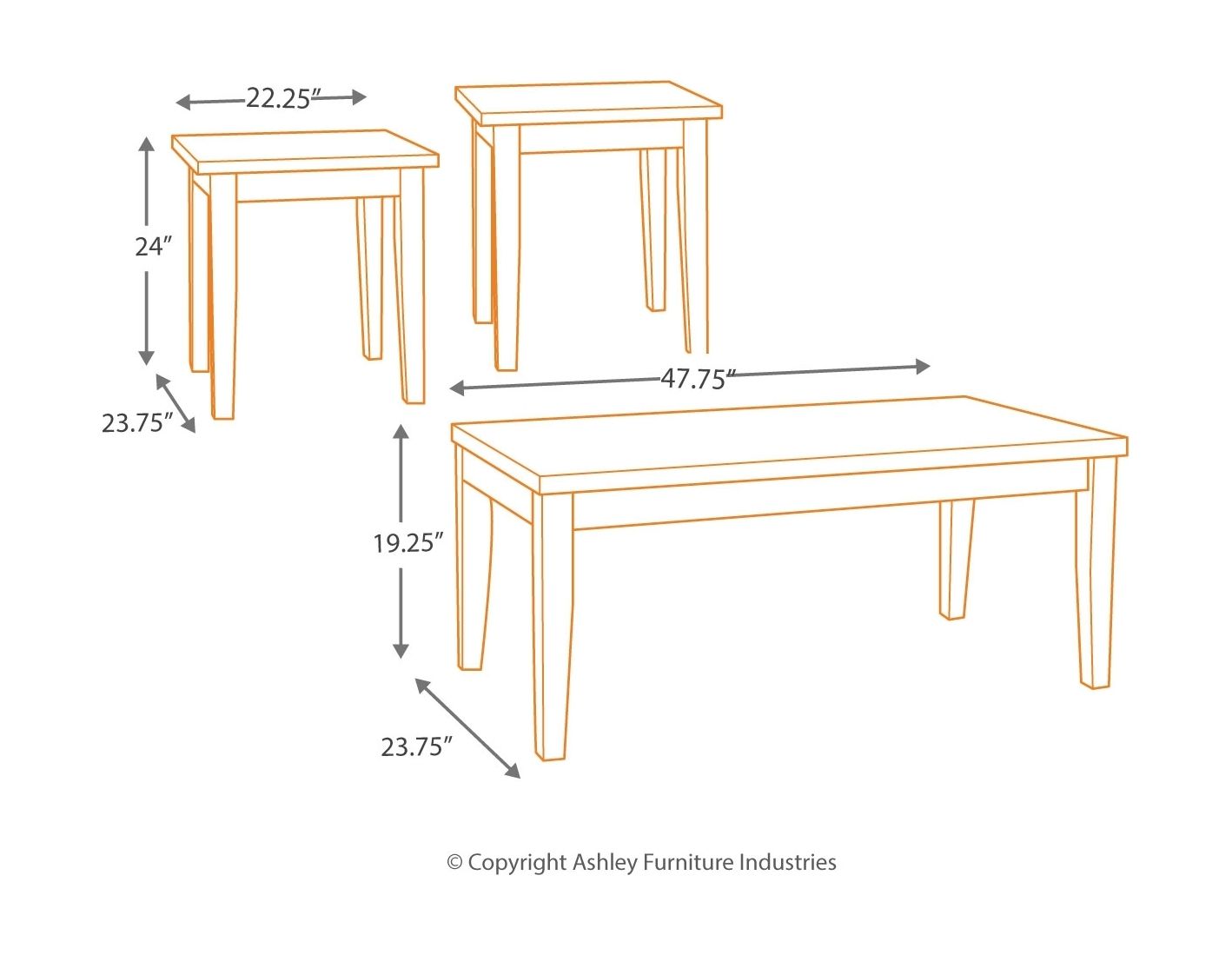 22.25″

24″

23.75″

47.75″

19.25″

23.75″

© Copyright Ashley Furniture Industries